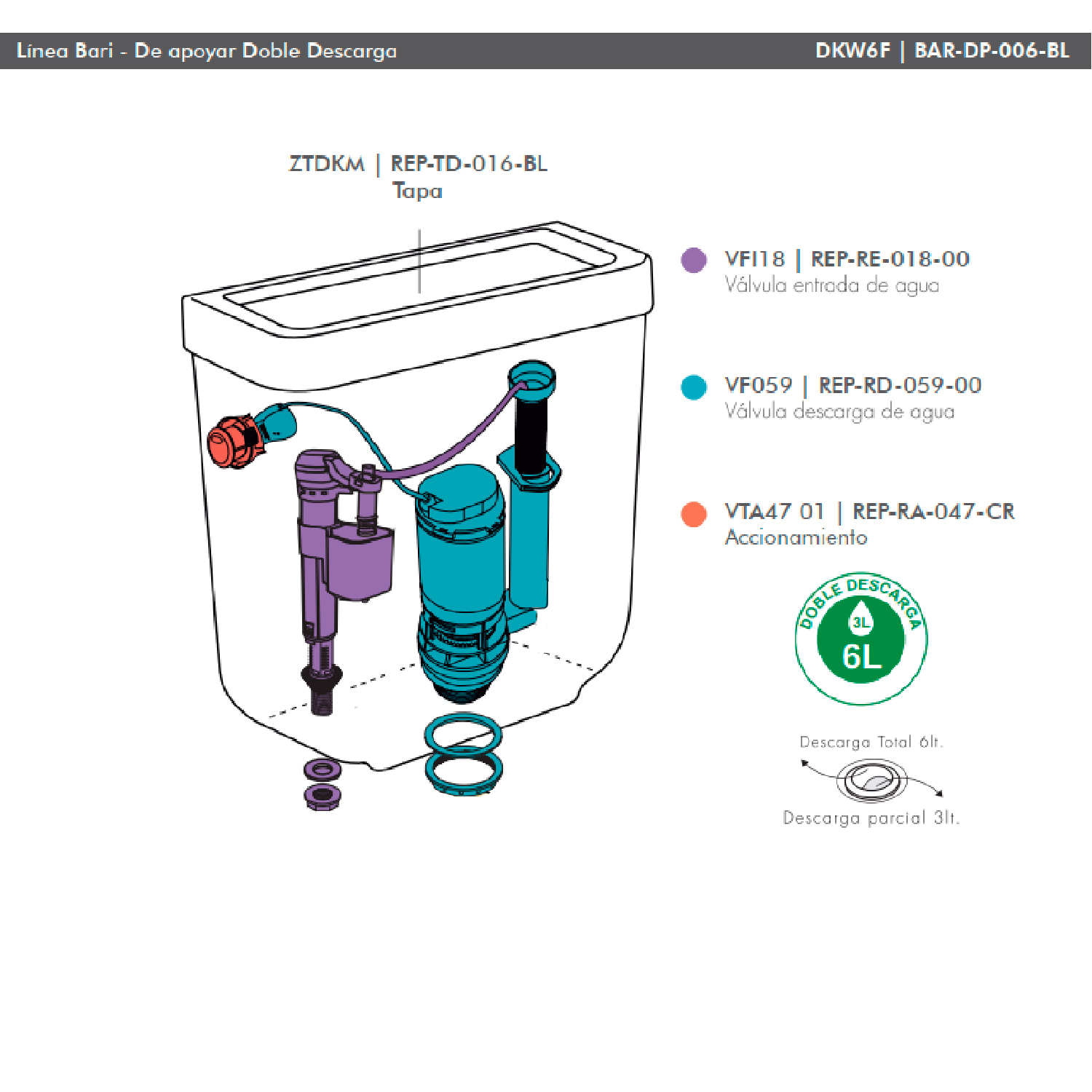 Línea Bari - De apoyar Doble Descarga

DKW6F | BAR-DP-006-BL

ZTDKM | REP-TD-016-BL
Tapa

VFI18 | REP-RE-018-00
Válvula entrada de agua

VF059 | REP-RD-059-00
Válvula descarga de agua

VTA47 01 | REP-RA-047-CR
Accionamiento

DOBLE DESCARGA
3L
6L

Descarga Total 6lt.

Descarga parcial 3lt.